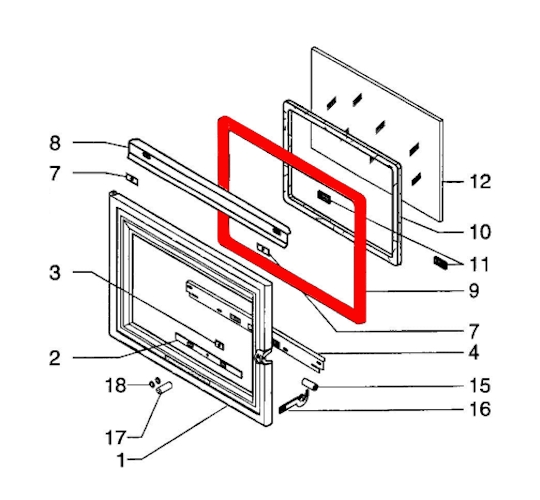 8
7
3
2
18
17
1
12
10
11
9
7
4
15
16