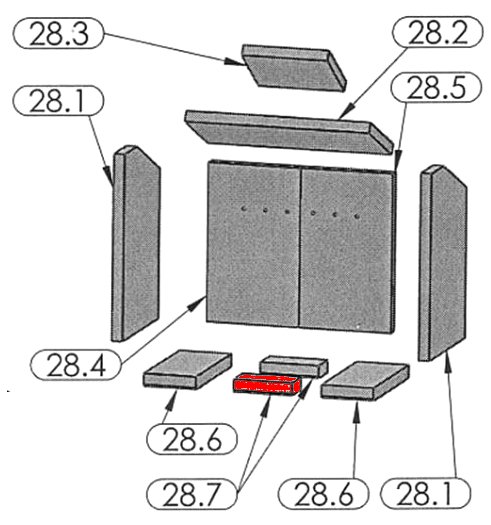 28.3
28.2
28.1
28.5
28.4
28.6
28.7
28.6
28.1