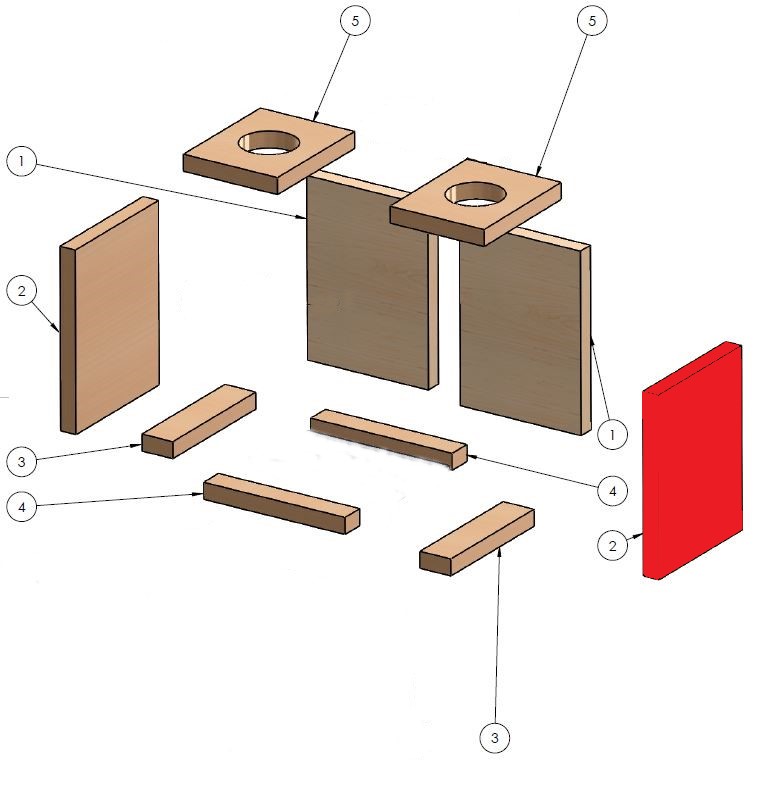 5
5
1
2
1
3
4
4
2
3