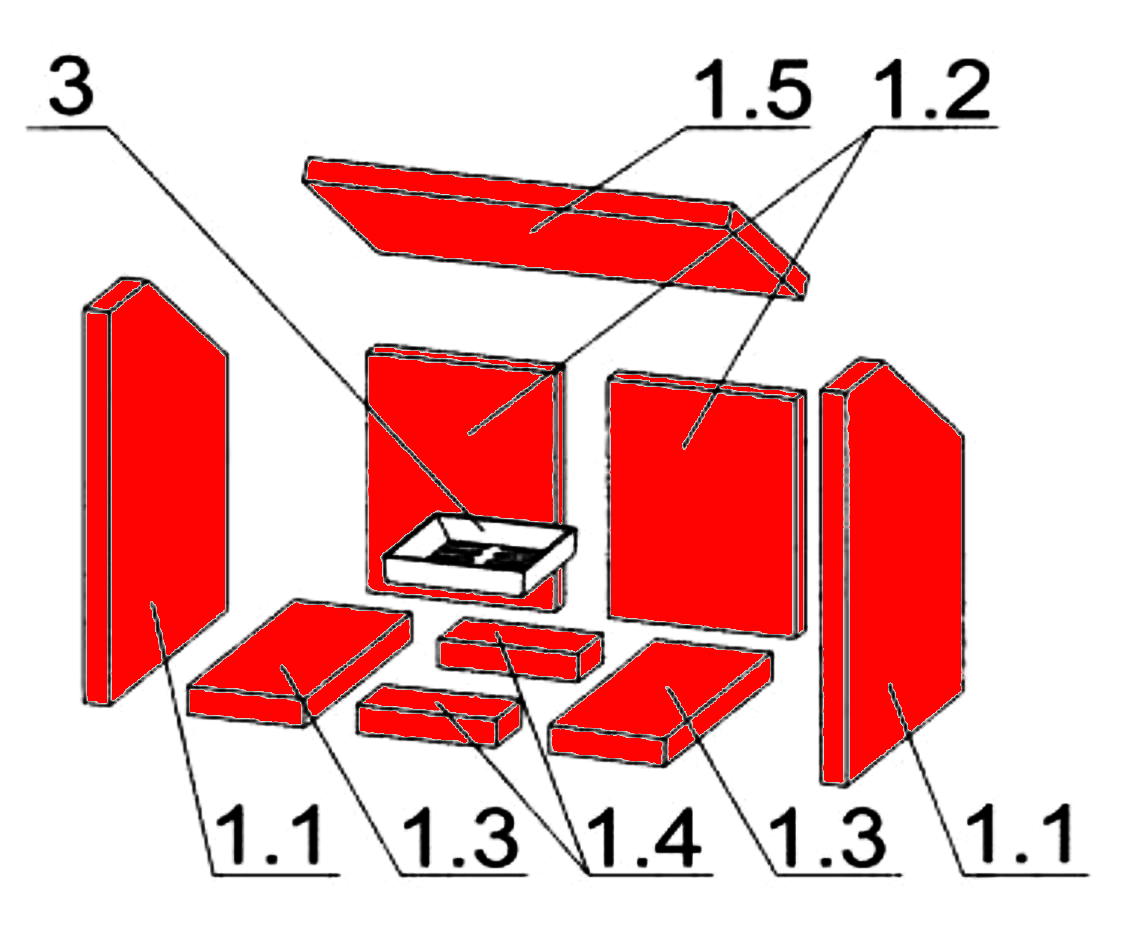 3
1.5
1.2
1.1
1.3
1.4
1.3
1.1