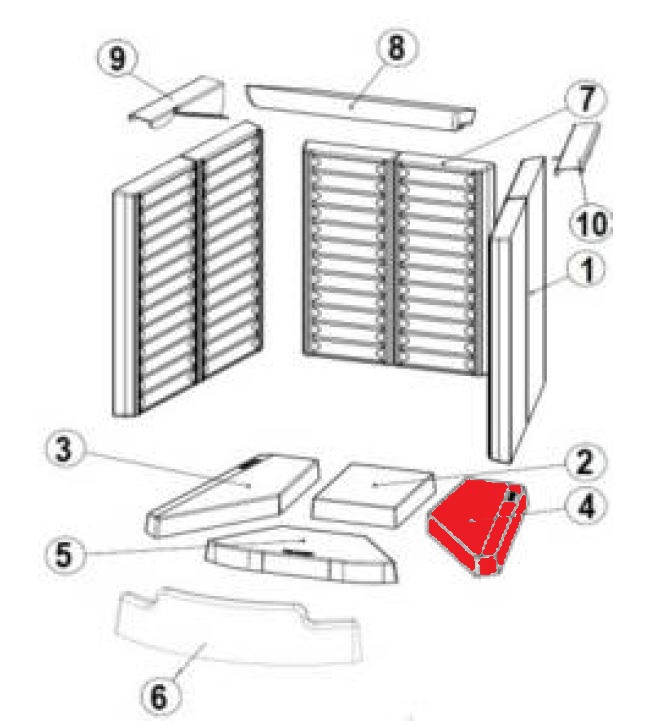 9
8
7
10
1
3
2
4
5
6