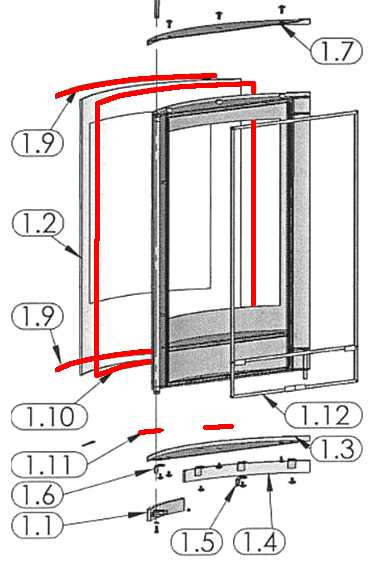 1.7
1.9
1.2
1.9
1.10
1.12
1.3
1.11
1.6
1.1
1.5
1.4