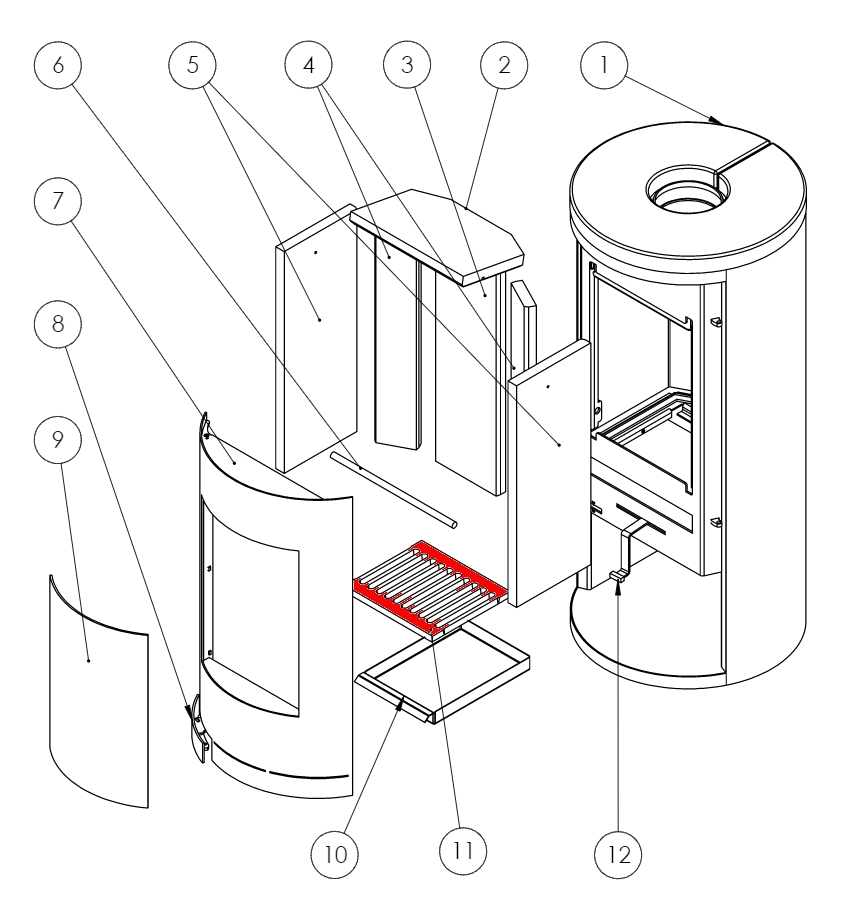 6
5
4
3
2
1
7
8
9
10
11
12