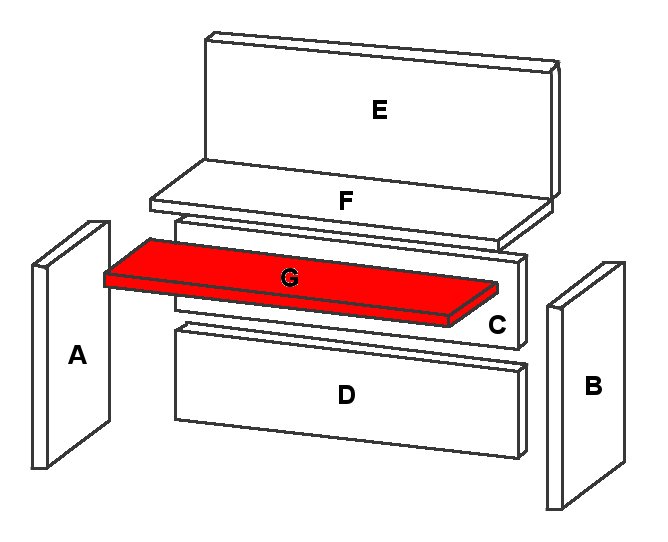 E

F

G

C

A

D

B