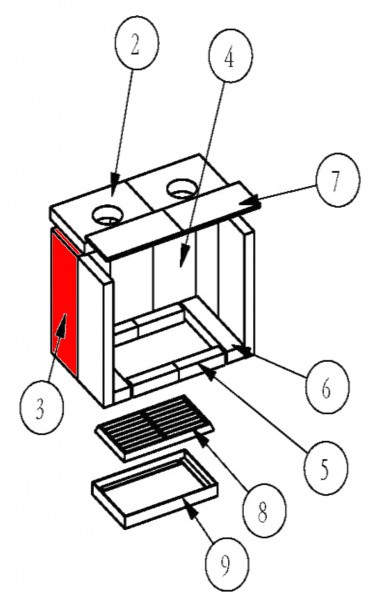 2
4
7
3
6
5
8
9