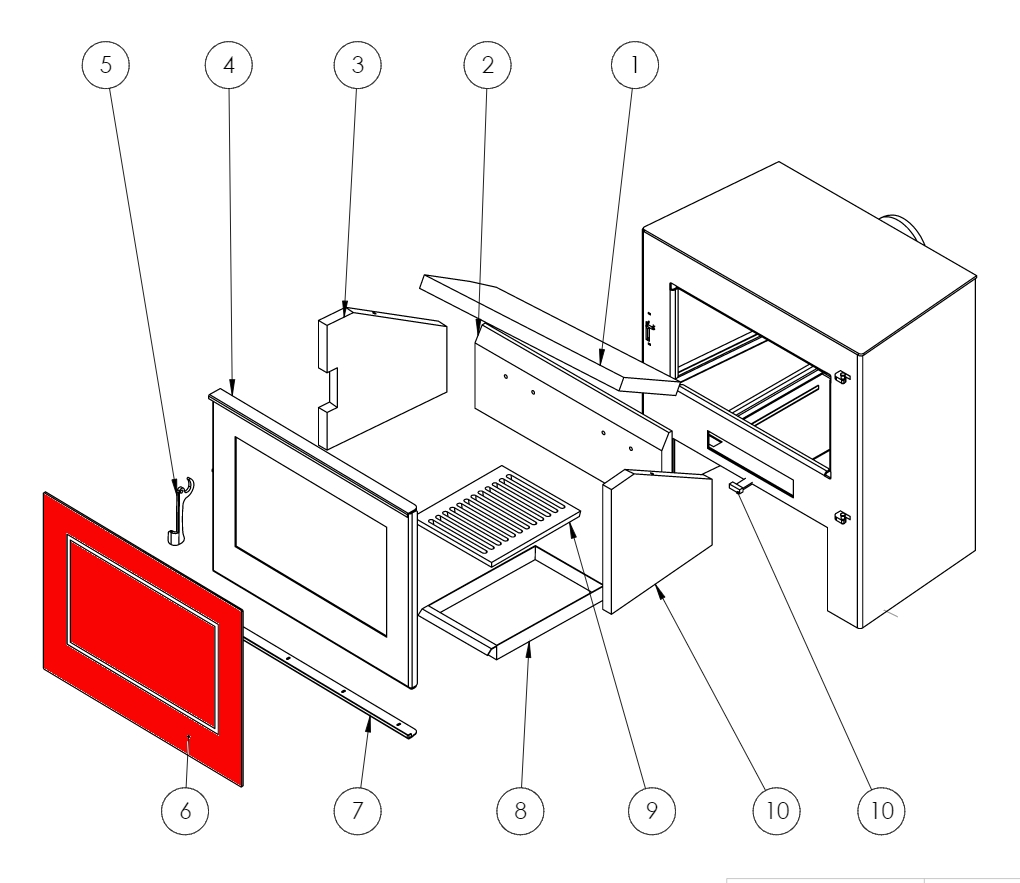 5
4
3
2
1
6
7
8
9
10
10