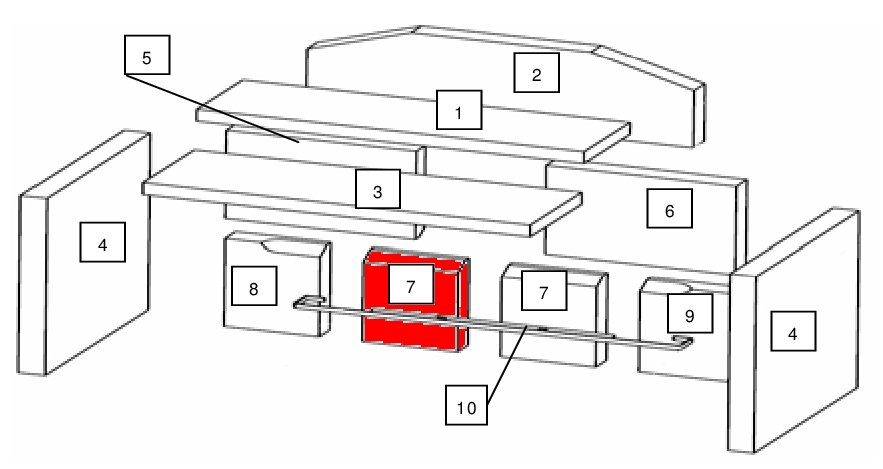 5
2
1
3
6
4
8
7
7
9
4
10