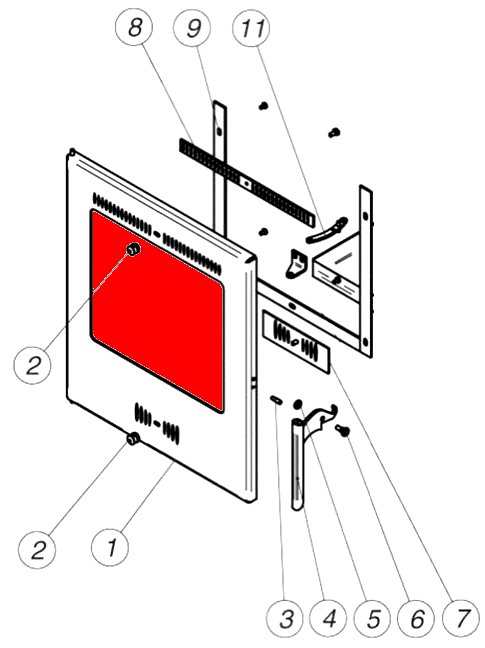 8
9
11
2
2
1
3
4
5
6
7