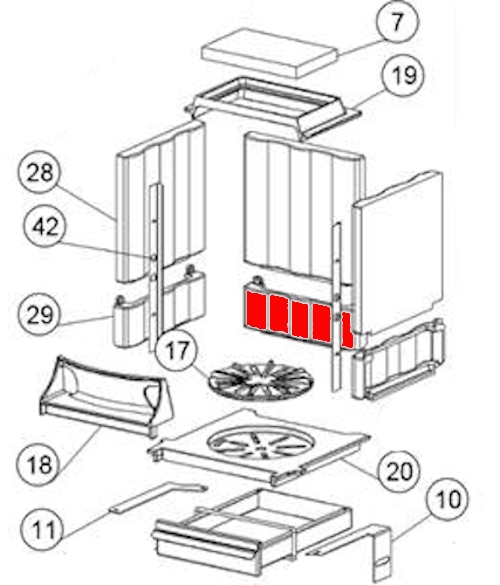 7
19
28
42
29
17
18
20
10
11