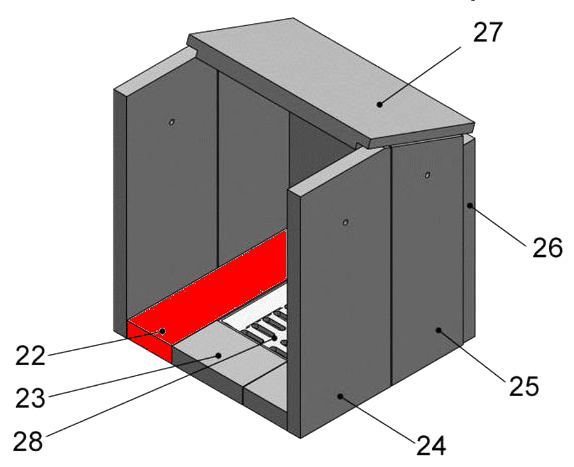 27
26
22
23
28
25
24