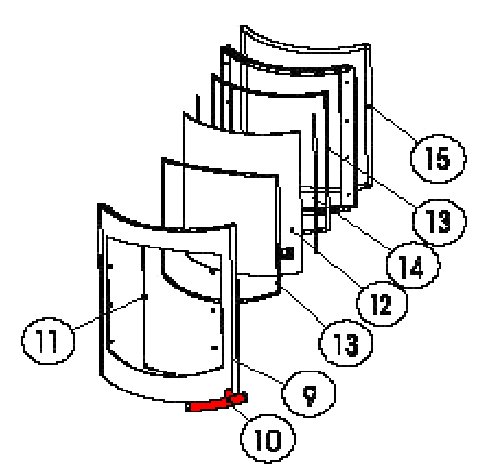 15
13
14
12
13
11
9
10